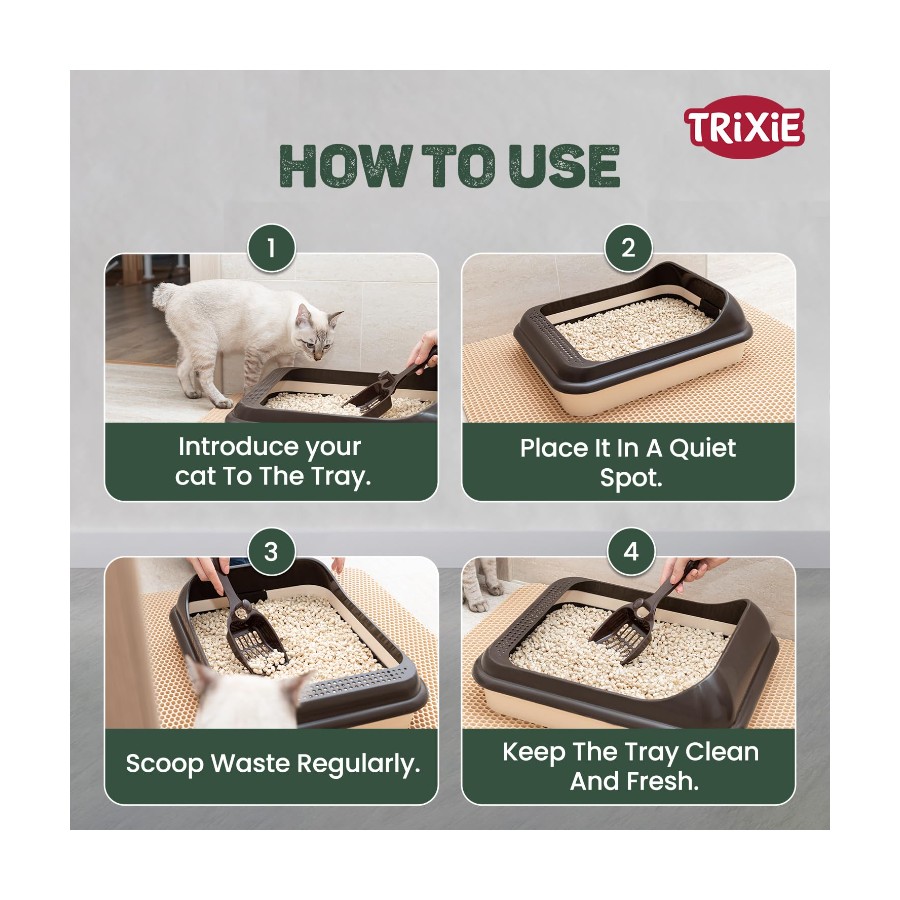 TRIXIE

HOW TO USE

1

Introduce your cat To The Tray.

2

Place It In A Quiet Spot.

3

Scoop Waste Regularly.

4

Keep The Tray Clean And Fresh.