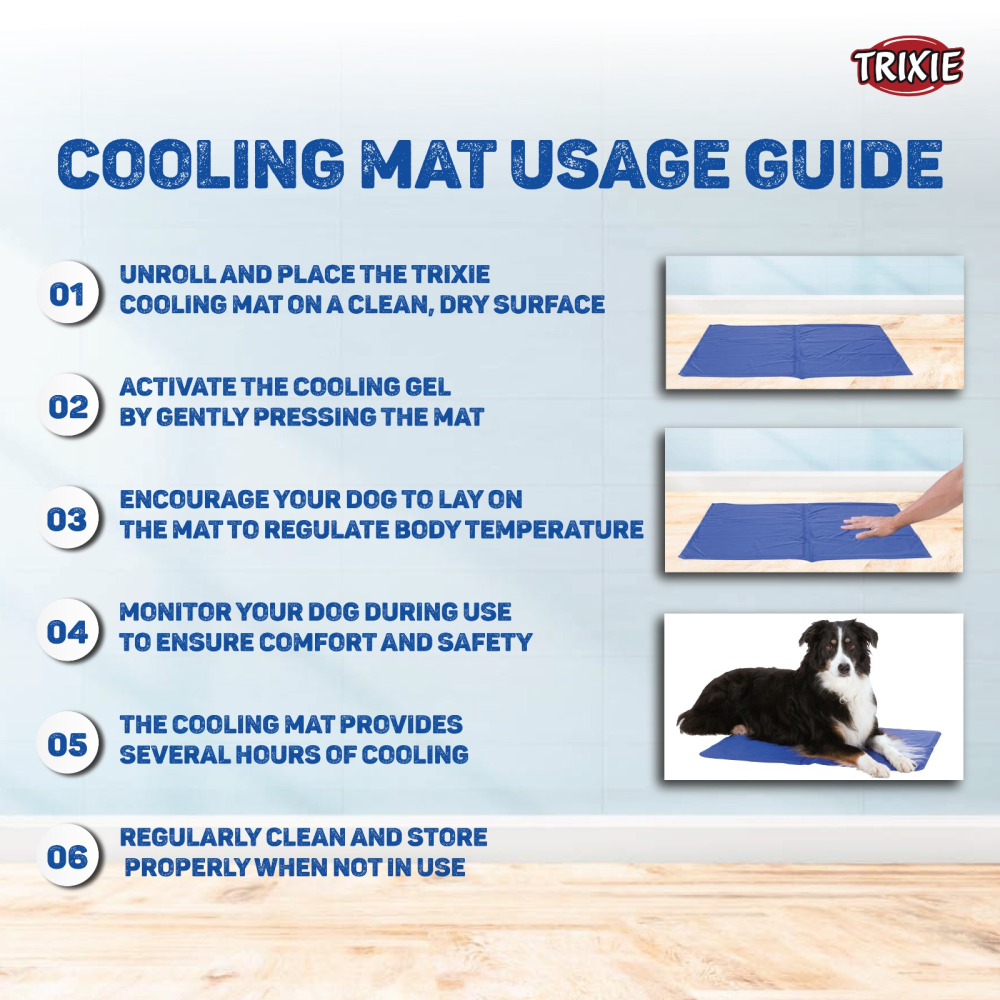 TRIXIE

COOLING MAT USAGE GUIDE

01 UNROLL AND PLACE THE TRIXIE COOLING MAT ON A CLEAN, DRY SURFACE

02 ACTIVATE THE COOLING GEL BY GENTLY PRESSING THE MAT

03 ENCOURAGE YOUR DOG TO LAY ON THE MAT TO REGULATE BODY TEMPERATURE

04 MONITOR YOUR DOG DURING USE TO ENSURE COMFORT AND SAFETY

05 THE COOLING MAT PROVIDES SEVERAL HOURS OF COOLING

06 REGULARLY CLEAN AND STORE PROPERLY WHEN NOT IN USE