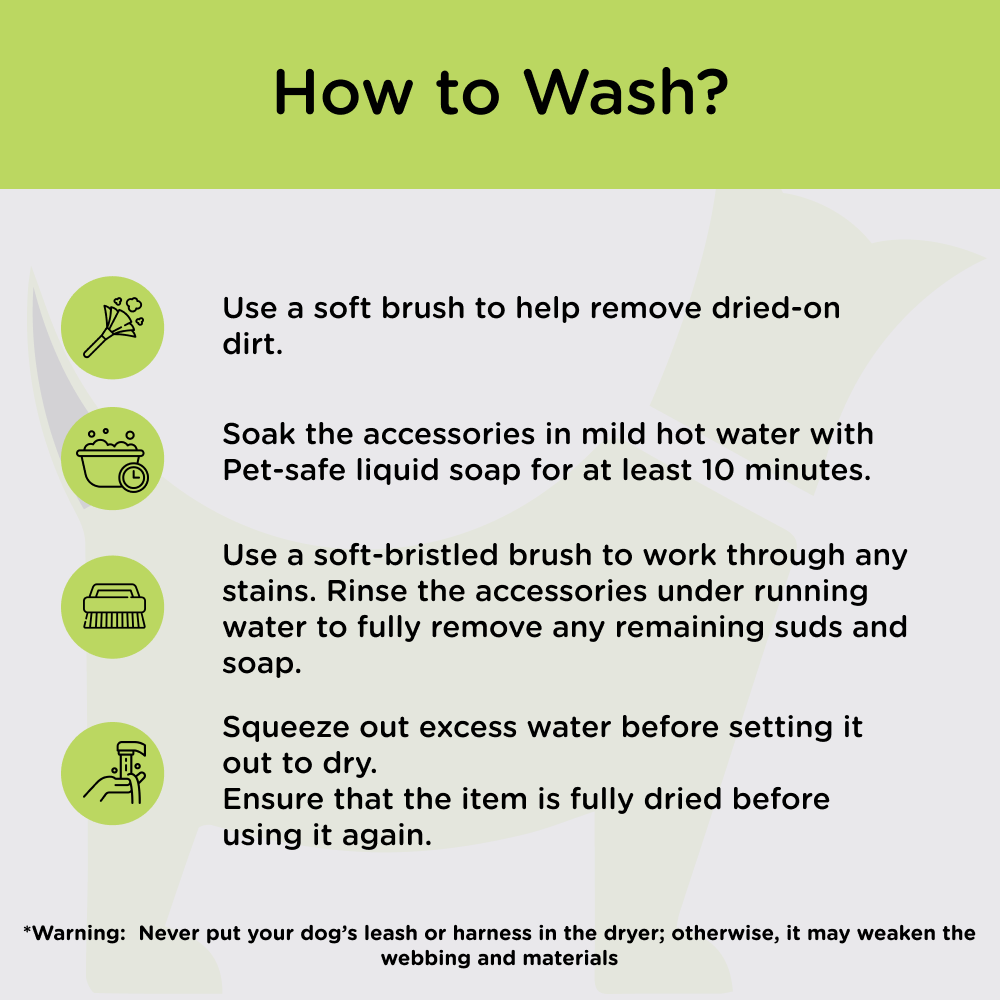 How to Wash?

Use a soft brush to help remove dried-on dirt.

Soak the accessories in mild hot water with Pet-safe liquid soap for at least 10 minutes.

Use a soft-bristled brush to work through any stains. Rinse the accessories under running water to fully remove any remaining suds and soap.

Squeeze out excess water before setting it out to dry.
Ensure that the item is fully dried before using it again.

*Warning: Never put your dog's leash or harness in the dryer; otherwise, it may weaken the webbing and materials